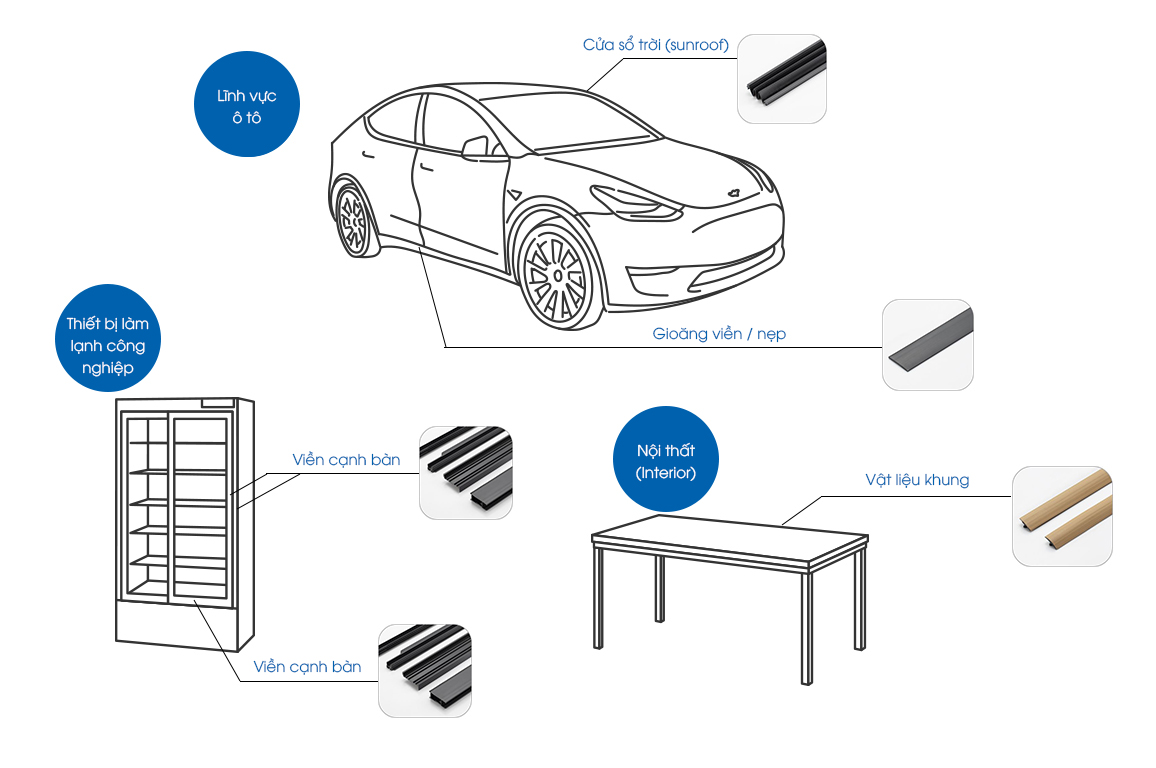 Lĩnh vực ô tô

Cửa sổ trời (sunroof)

Gioăng viền / nẹp

Thiết bị làm lạnh công nghiệp

Viền cạnh bàn

Viền cạnh bàn

Nội thất (Interior)

Vật liệu khung